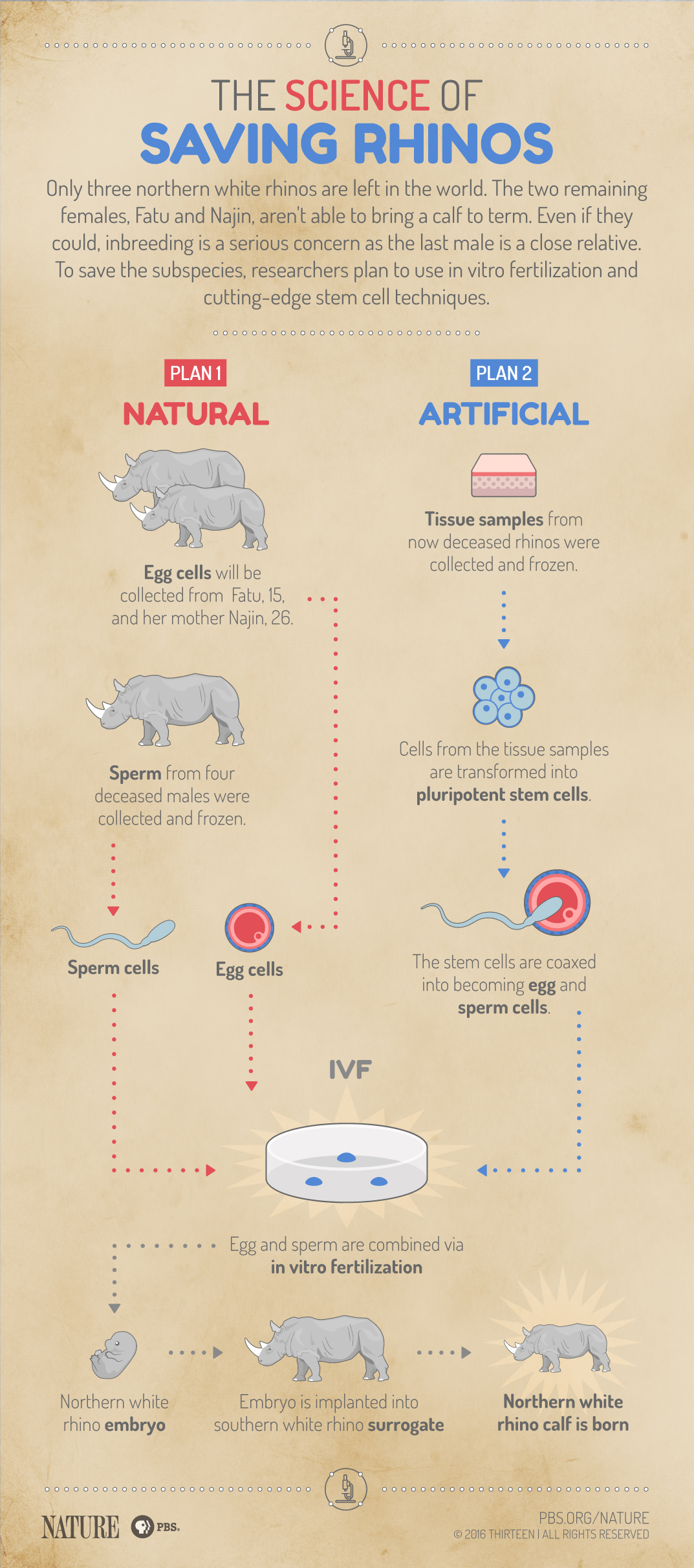 THE SCIENCE OF
SAVING RHINOS

Only three northern white rhinos are left in the world. The two remaining females, Fatu and Najin, aren't able to bring a calf to term. Even if they could, inbreeding is a serious concern as the last male is a close relative. To save the subspecies, researchers plan to use in vitro fertilization and cutting-edge stem cell techniques.

PLAN 1
NATURAL

Egg cells will be collected from Fatu, 15, and her mother Najin, 26.

Sperm from four deceased males were collected and frozen.

Sperm cells

Egg cells

PLAN 2
ARTIFICIAL

Tissue samples from now deceased rhinos were collected and frozen.

Cells from the tissue samples are transformed into pluripotent stem cells.

The stem cells are coaxed into becoming egg and sperm cells.

IVF

Egg and sperm are combined via in vitro fertilization

Northern white rhino embryo

Embryo is implanted into southern white rhino surrogate

Northern white rhino calf is born

NATURE PBS.

PBS.ORG/NATURE
© 2016 THIRTEEN | ALL RIGHTS RESERVED